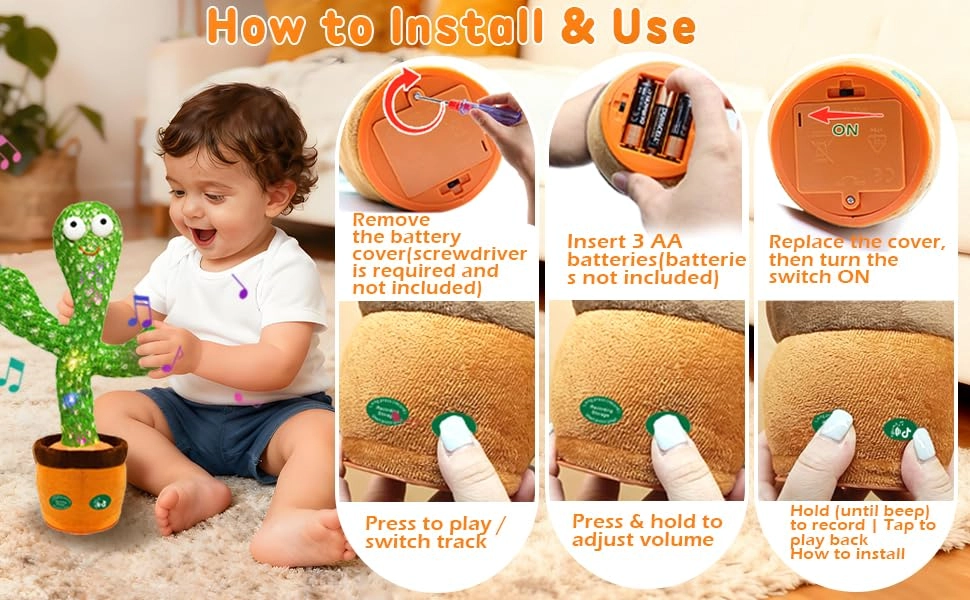 How to Install & Use

Remove the battery cover(screwdriver is required and not included)

Insert 3 AA batteries(batteries not included)

ON

Replace the cover, then turn the switch ON

Press to play / switch track

Press & hold to adjust volume

Hold (until beep) to record | Tap to play back How to install